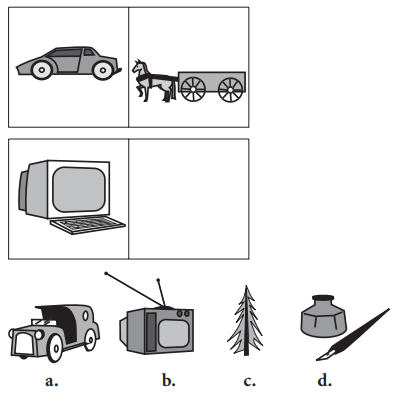 a.

b.

c.

d.