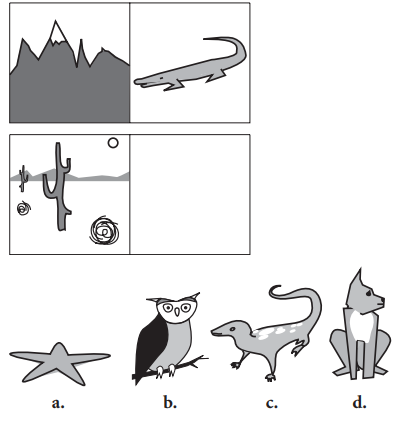 a.

b.

c.

d.