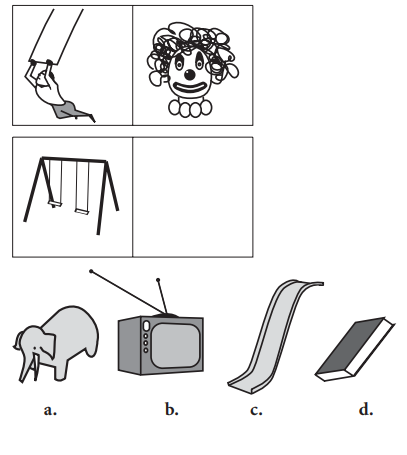 a. b. c. d.